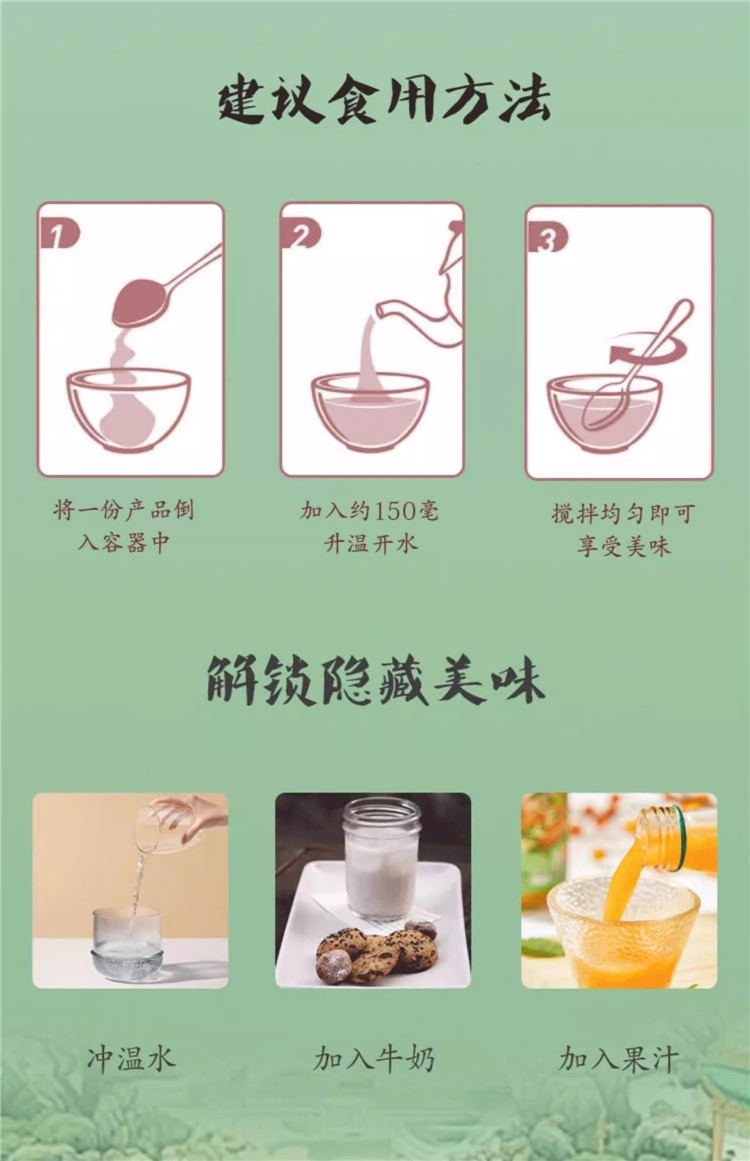 建议食用方法

1

将一份产品倒入容器中

2

加入约150毫升温开水

3

搅拌均匀即可享受美味

解锁隐藏美味

冲温水

加入牛奶

加入果汁